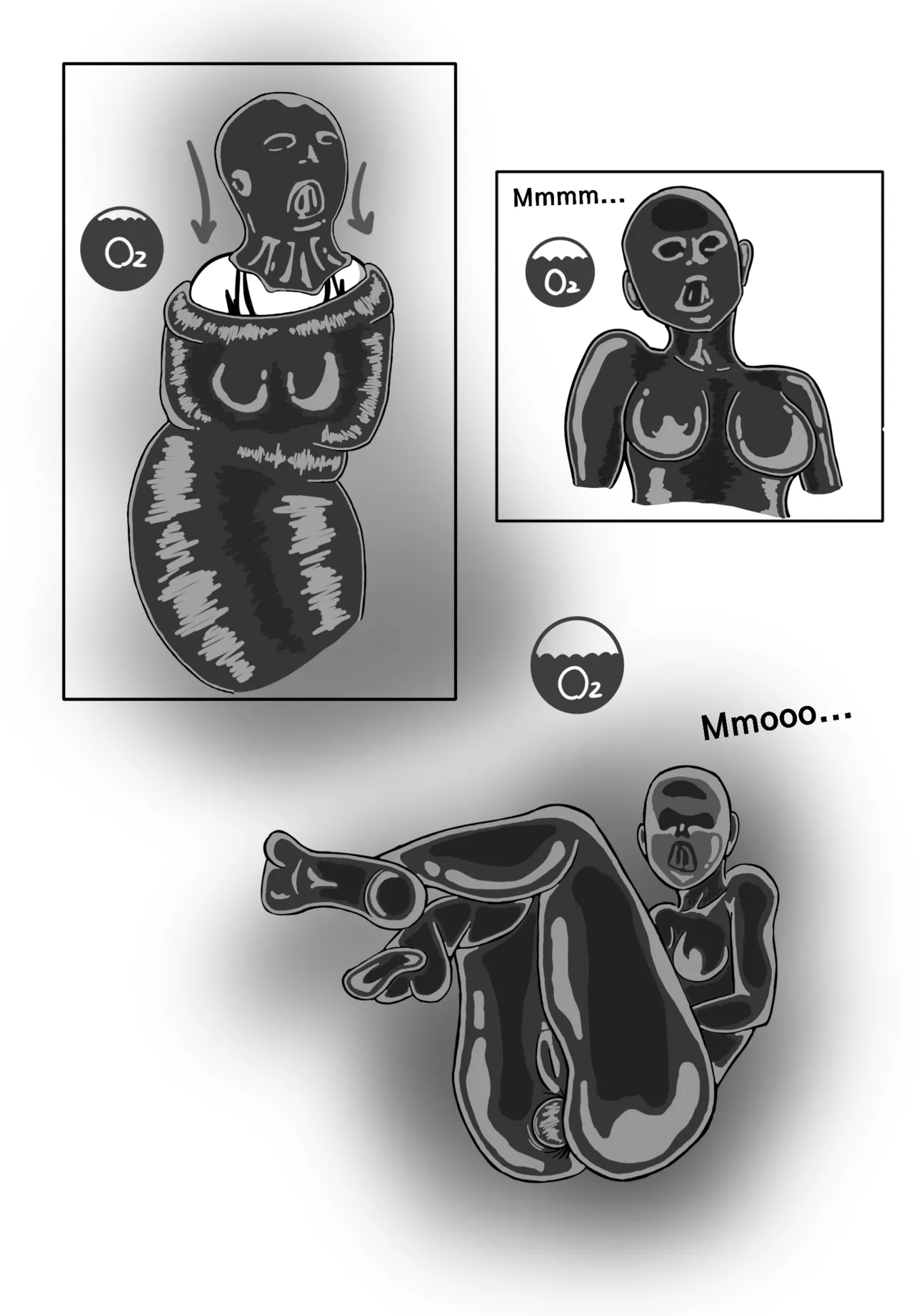 $O_2$

Mmmm...

$O_2$

$O_2$

Mmooo...