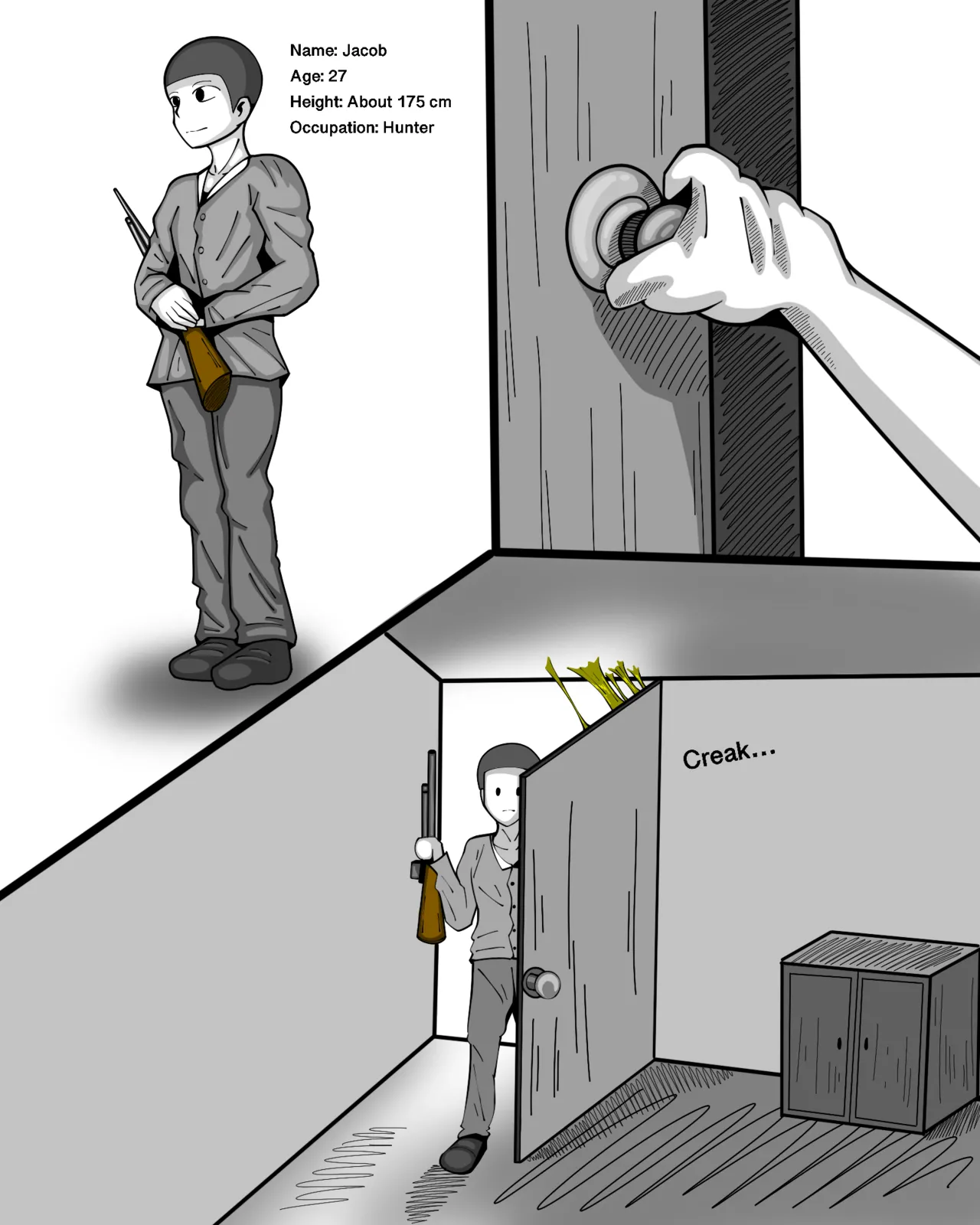 Name: Jacob
Age: 27
Height: About 175 cm
Occupation: Hunter

Creak...