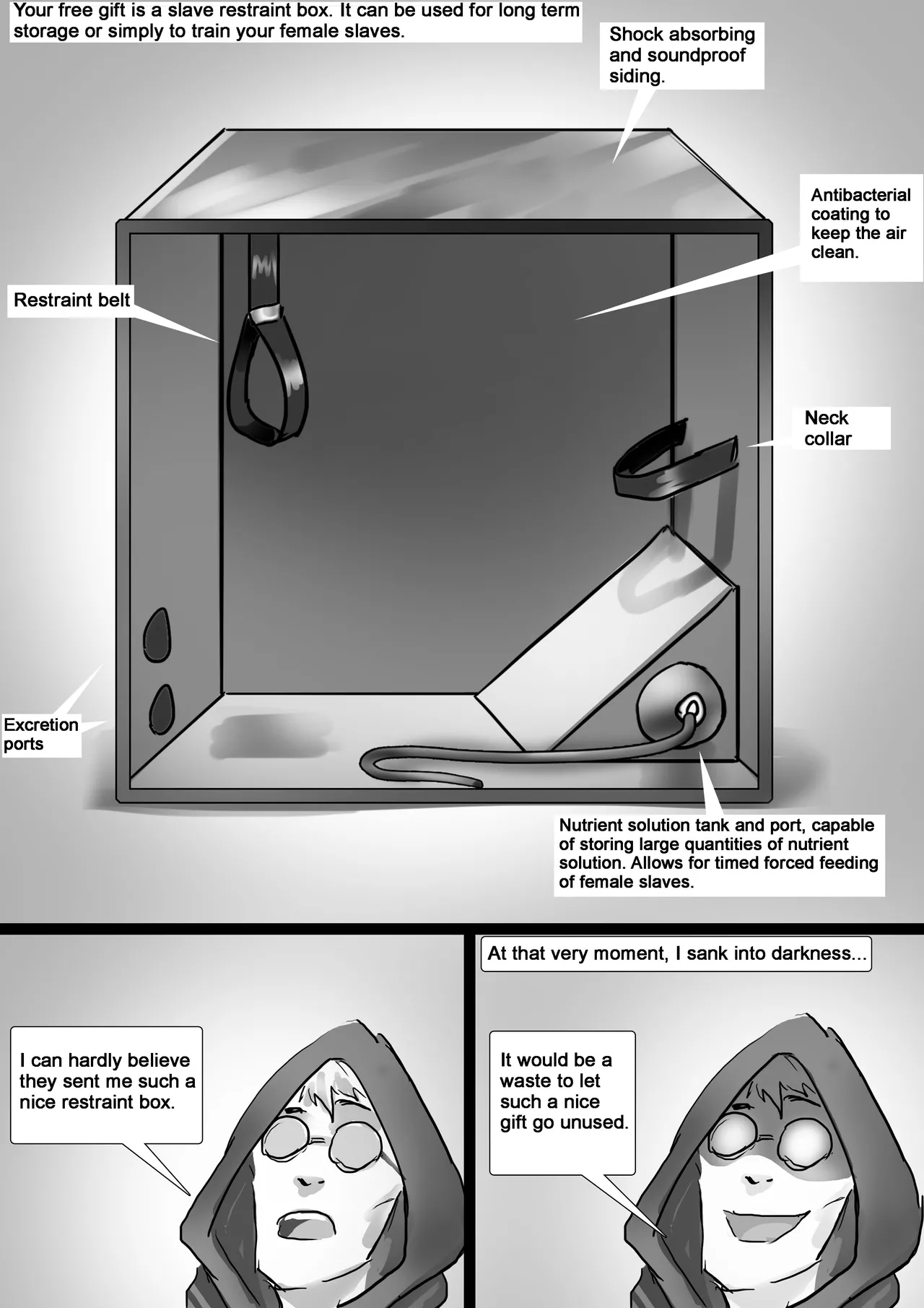 Your free gift is a slave restraint box. It can be used for long term storage or simply to train your female slaves.

Shock absorbing and soundproof siding.

Antibacterial coating to keep the air clean.

Restraint belt

Neck collar

Excretion ports

Nutrient solution tank and port, capable of storing large quantities of nutrient solution. Allows for timed forced feeding of female slaves.

I can hardly believe they sent me such a nice restraint box.

At that very moment, I sank into darkness...

It would be a waste to let such a nice gift go unused.